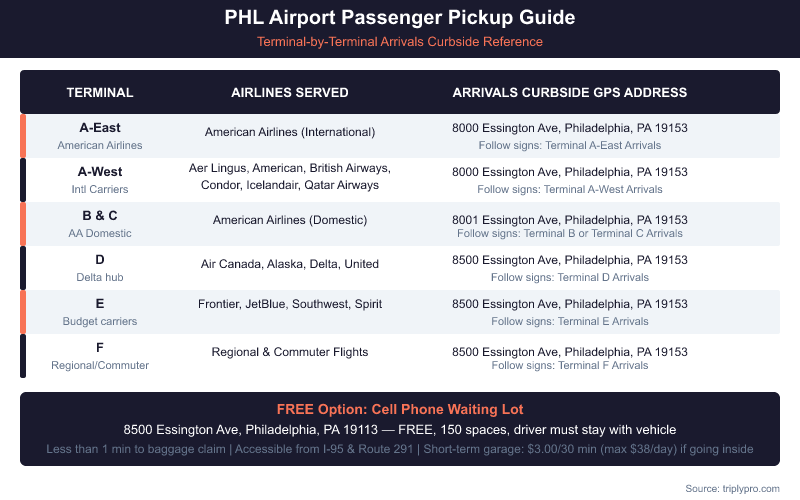 PHL Airport Passenger Pickup Guide

Terminal-by-Terminal Arrivals Curbside Reference

| TERMINAL | AIRLINES SERVED | ARRIVALS CURBSIDE GPS ADDRESS |
|---|---|---|
| A-East American Airlines | American Airlines (International) | 8000 Essington Ave, Philadelphia, PA 19153 Follow signs: Terminal A-East Arrivals |
| A-West Intl Carriers | Aer Lingus, American, British Airways, Condor, Icelandair, Qatar Airways | 8000 Essington Ave, Philadelphia, PA 19153 Follow signs: Terminal A-West Arrivals |
| B & C AA Domestic | American Airlines (Domestic) | 8001 Essington Ave, Philadelphia, PA 19153 Follow signs: Terminal B or Terminal C Arrivals |
| D Delta hub | Air Canada, Alaska, Delta, United | 8500 Essington Ave, Philadelphia, PA 19153 Follow signs: Terminal D Arrivals |
| E Budget carriers | Frontier, JetBlue, Southwest, Spirit | 8500 Essington Ave, Philadelphia, PA 19153 Follow signs: Terminal E Arrivals |
| F Regional/Commuter | Regional & Commuter Flights | 8500 Essington Ave, Philadelphia, PA 19153 Follow signs: Terminal F Arrivals |

FREE Option: Cell Phone Waiting Lot

8500 Essington Ave, Philadelphia, PA 19113 — FREE, 150 spaces, driver must stay with vehicle

Less than 1 min to baggage claim | Accessible from I-95 & Route 291 | Short-term garage: $3.00/30 min (max $38/day) if going inside

Source: triplypro.com