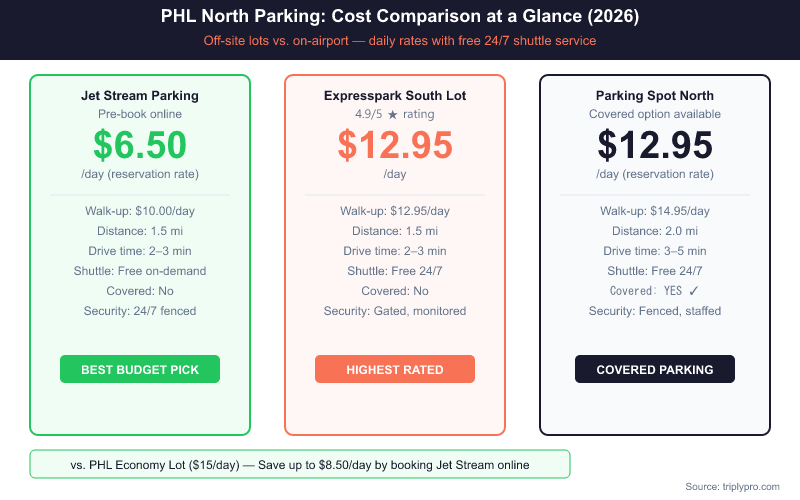 PHL North Parking: Cost Comparison at a Glance (2026)

Off-site lots vs. on-airport — daily rates with free 24/7 shuttle service

Jet Stream Parking
Pre-book online
$6.50
/day (reservation rate)

Walk-up: $10.00/day
Distance: 1.5 mi
Drive time: 2–3 min
Shuttle: Free on-demand
Covered: No
Security: 24/7 fenced

BEST BUDGET PICK

Expresspark South Lot
4.9/5 ★ rating
$12.95
/day

Walk-up: $12.95/day
Distance: 1.5 mi
Drive time: 2–3 min
Shuttle: Free 24/7
Covered: No
Security: Gated, monitored

HIGHEST RATED

Parking Spot North
Covered option available
$12.95
/day (reservation rate)

Walk-up: $14.95/day
Distance: 2.0 mi
Drive time: 3–5 min
Shuttle: Free 24/7
Covered: YES ✓
Security: Fenced, staffed

COVERED PARKING

vs. PHL Economy Lot ($15/day) — Save up to $8.50/day by booking Jet Stream online

Source: triplypro.com