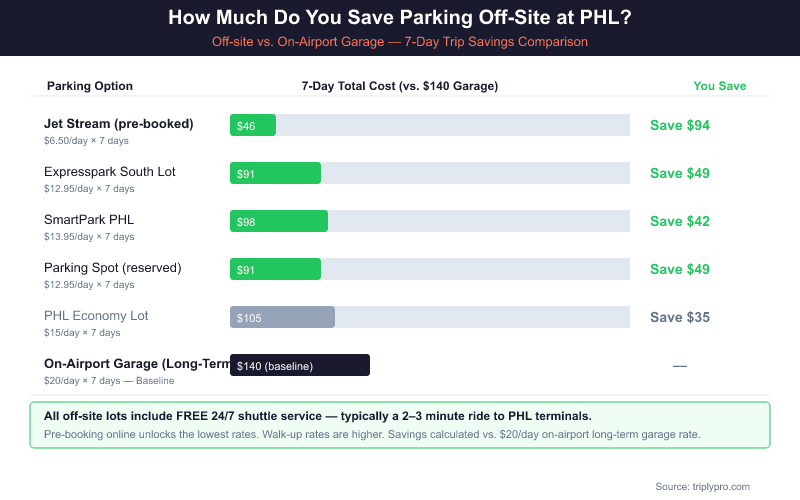 How Much Do You Save Parking Off-Site at PHL?

Off-site vs. On-Airport Garage — 7-Day Trip Savings Comparison

| Parking Option | 7-Day Total Cost (vs. $140 Garage) | You Save |
|---|---|---|
| Jet Stream (pre-booked) $6.50/day × 7 days | $46 | Save $94 |
| Expresspark South Lot $12.95/day × 7 days | $91 | Save $49 |
| SmartPark PHL $13.95/day × 7 days | $98 | Save $42 |
| Parking Spot (reserved) $12.95/day × 7 days | $91 | Save $49 |
| PHL Economy Lot $15/day × 7 days | $105 | Save $35 |
| On-Airport Garage (Long-Term $20/day × 7 days — Baseline | $140 (baseline) | — |

All off-site lots include FREE 24/7 shuttle service — typically a 2–3 minute ride to PHL terminals.

Pre-booking online unlocks the lowest rates. Walk-up rates are higher. Savings calculated vs. $20/day on-airport long-term garage rate.

Source: triplypro.com