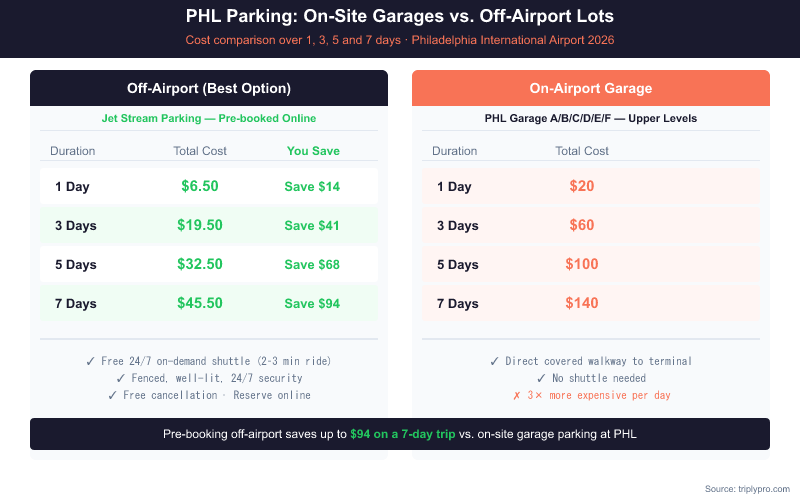 PHL Parking: On-Site Garages vs. Off-Airport Lots

Cost comparison over 1, 3, 5 and 7 days · Philadelphia International Airport 2026

Off-Airport (Best Option)

Jet Stream Parking — Pre-booked Online

| Duration | Total Cost | You Save |
|---|---|---|
| 1 Day | $6.50 | Save $14 |
| 3 Days | $19.50 | Save $41 |
| 5 Days | $32.50 | Save $68 |
| 7 Days | $45.50 | Save $94 |

✓ Free 24/7 on-demand shuttle (2-3 min ride)
✓ Fenced, well-lit, 24/7 security
✓ Free cancellation · Reserve online

On-Airport Garage

PHL Garage A/B/C/D/E/F — Upper Levels

| Duration | Total Cost |
|---|---|
| 1 Day | $20 |
| 3 Days | $60 |
| 5 Days | $100 |
| 7 Days | $140 |

✓ Direct covered walkway to terminal
✓ No shuttle needed
✗ 3× more expensive per day

Pre-booking off-airport saves up to $94 on a 7-day trip vs. on-site garage parking at PHL

Source: triplypro.com