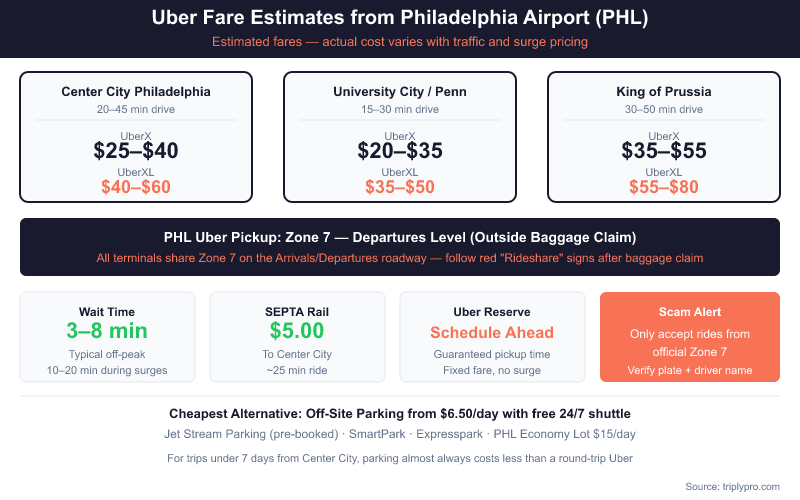 Uber Fare Estimates from Philadelphia Airport (PHL)
Estimated fares — actual cost varies with traffic and surge pricing

Center City Philadelphia
20–45 min drive
UberX
$25–$40
UberXL
$40–$60

University City / Penn
15–30 min drive
UberX
$20–$35
UberXL
$35–$50

King of Prussia
30–50 min drive
UberX
$35–$55
UberXL
$55–$80

PHL Uber Pickup: Zone 7 — Departures Level (Outside Baggage Claim)
All terminals share Zone 7 on the Arrivals/Departures roadway — follow red "Rideshare" signs after baggage claim

Wait Time
3–8 min
Typical off-peak
10–20 min during surges

SEPTA Rail
$5.00
To Center City
~25 min ride

Uber Reserve
Schedule Ahead
Guaranteed pickup time
Fixed fare, no surge

Scam Alert
Only accept rides from official Zone 7
Verify plate + driver name

Cheapest Alternative: Off-Site Parking from $6.50/day with free 24/7 shuttle
Jet Stream Parking (pre-booked) · SmartPark · Expresspark · PHL Economy Lot $15/day
For trips under 7 days from Center City, parking almost always costs less than a round-trip Uber

Source: triplypro.com