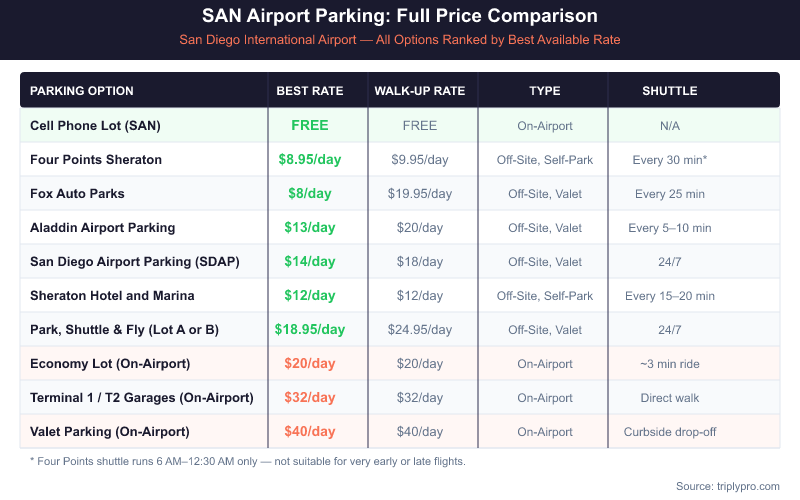 SAN Airport Parking: Full Price Comparison

San Diego International Airport — All Options Ranked by Best Available Rate

| PARKING OPTION | BEST RATE | WALK-UP RATE | TYPE | SHUTTLE |
|---|---|---|---|---|
| Cell Phone Lot (SAN) | FREE | FREE | On-Airport | N/A |
| Four Points Sheraton | $8.95/day | $9.95/day | Off-Site, Self-Park | Every 30 min* |
| Fox Auto Parks | $8/day | $19.95/day | Off-Site, Valet | Every 25 min |
| Aladdin Airport Parking | $13/day | $20/day | Off-Site, Valet | Every 5–10 min |
| San Diego Airport Parking (SDAP) | $14/day | $18/day | Off-Site, Valet | 24/7 |
| Sheraton Hotel and Marina | $12/day | $12/day | Off-Site, Self-Park | Every 15–20 min |
| Park, Shuttle & Fly (Lot A or B) | $18.95/day | $24.95/day | Off-Site, Valet | 24/7 |
| Economy Lot (On-Airport) | $20/day | $20/day | On-Airport | ~3 min ride |
| Terminal 1 / T2 Garages (On-Airport) | $32/day | $32/day | On-Airport | Direct walk |
| Valet Parking (On-Airport) | $40/day | $40/day | On-Airport | Curbside drop-off |

* Four Points shuttle runs 6 AM–12:30 AM only — not suitable for very early or late flights.

Source: triplypro.com