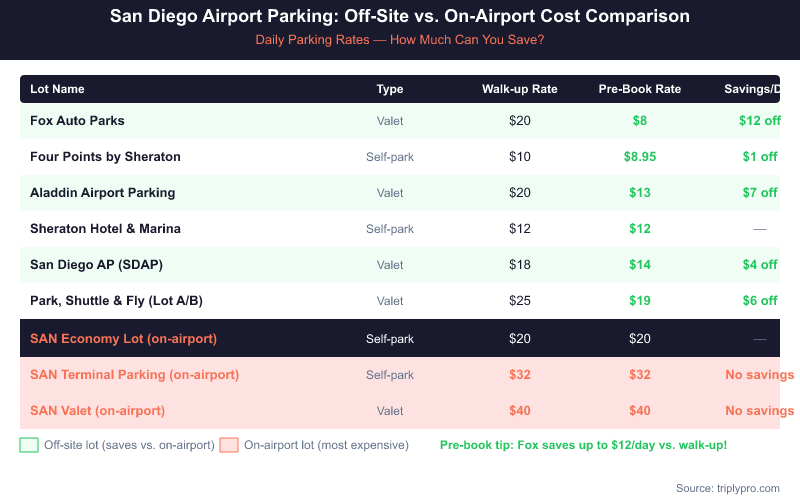 San Diego Airport Parking: Off-Site vs. On-Airport Cost Comparison
Daily Parking Rates — How Much Can You Save?

| Lot Name | Type | Walk-up Rate | Pre-Book Rate | Savings/D |
|---|---|---|---|---|
| Fox Auto Parks | Valet | $20 | $8 | $12 off |
| Four Points by Sheraton | Self-park | $10 | $8.95 | $1 off |
| Aladdin Airport Parking | Valet | $20 | $13 | $7 off |
| Sheraton Hotel & Marina | Self-park | $12 | $12 | — |
| San Diego AP (SDAP) | Valet | $18 | $14 | $4 off |
| Park, Shuttle & Fly (Lot A/B) | Valet | $25 | $19 | $6 off |
| SAN Economy Lot (on-airport) | Self-park | $20 | $20 | — |
| SAN Terminal Parking (on-airport) | Self-park | $32 | $32 | No savings |
| SAN Valet (on-airport) | Valet | $40 | $40 | No savings |

Off-site lot (saves vs. on-airport) On-airport lot (most expensive) Pre-book tip: Fox saves up to $12/day vs. walk-up!

Source: triplypro.com