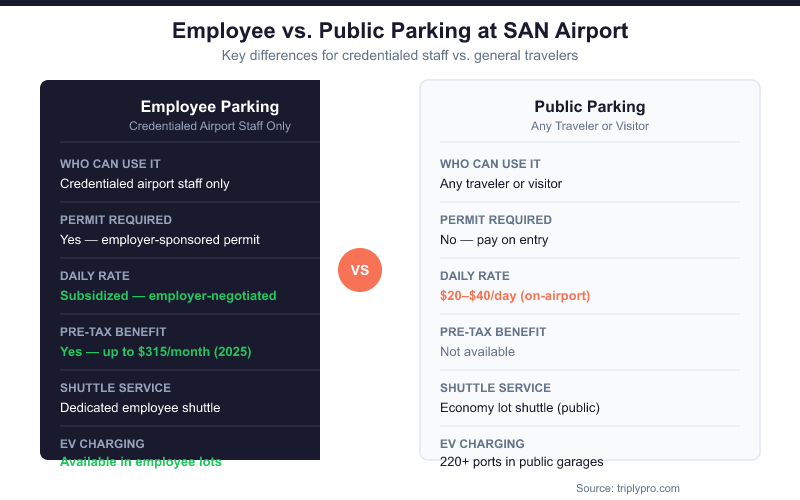 Employee vs. Public Parking at SAN Airport
Key differences for credentialed staff vs. general travelers

Employee Parking
Credentialed Airport Staff Only

WHO CAN USE IT
Credentialed airport staff only

PERMIT REQUIRED
Yes — employer-sponsored permit

DAILY RATE
Subsidized — employer-negotiated

PRE-TAX BENEFIT
Yes — up to $315/month (2025)

SHUTTLE SERVICE
Dedicated employee shuttle

EV CHARGING
Available in employee lots

VS

Public Parking
Any Traveler or Visitor

WHO CAN USE IT
Any traveler or visitor

PERMIT REQUIRED
No — pay on entry

DAILY RATE
$20–$40/day (on-airport)

PRE-TAX BENEFIT
Not available

SHUTTLE SERVICE
Economy lot shuttle (public)

EV CHARGING
220+ ports in public garages

Source: triplypro.com