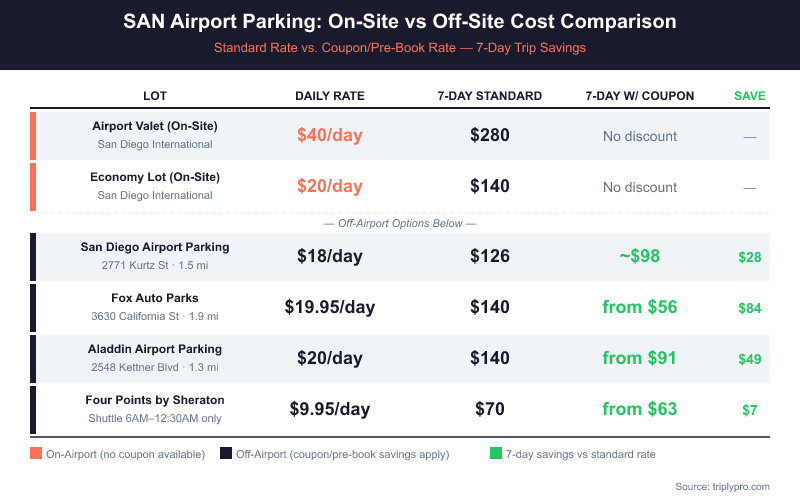 SAN Airport Parking: On-Site vs Off-Site Cost Comparison

Standard Rate vs. Coupon/Pre-Book Rate — 7-Day Trip Savings

| LOT | DAILY RATE | 7-DAY STANDARD | 7-DAY W/ COUPON | SAVE |
|---|---|---|---|---|
| Airport Valet (On-Site) San Diego International | $40/day | $280 | No discount | — |
| Economy Lot (On-Site) San Diego International | $20/day | $140 | No discount | — |
| — Off-Airport Options Below — | | | | |
| San Diego Airport Parking 2771 Kurtz St · 1.5 mi | $18/day | $126 | ~$98 | $28 |
| Fox Auto Parks 3630 California St · 1.9 mi | $19.95/day | $140 | from $56 | $84 |
| Aladdin Airport Parking 2548 Kettner Blvd · 1.3 mi | $20/day | $140 | from $91 | $49 |
| Four Points by Sheraton Shuttle 6AM–12:30AM only | $9.95/day | $70 | from $63 | $7 |

On-Airport (no coupon available) Off-Airport (coupon/pre-book savings apply) 7-day savings vs standard rate

Source: triplypro.com