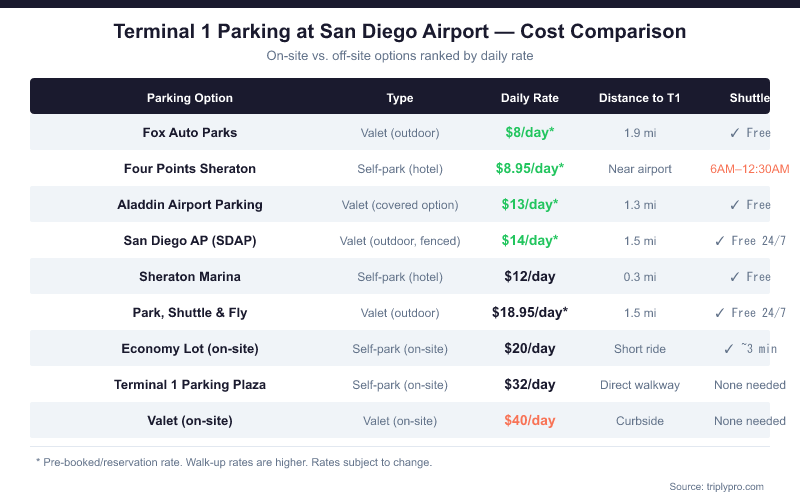 Terminal 1 Parking at San Diego Airport — Cost Comparison

On-site vs. off-site options ranked by daily rate

| Parking Option | Type | Daily Rate | Distance to T1 | Shuttle |
|---|---|---|---|---|
| Fox Auto Parks | Valet (outdoor) | $8/day* | 1.9 mi | ✓ Free |
| Four Points Sheraton | Self-park (hotel) | $8.95/day* | Near airport | 6AM–12:30AM |
| Aladdin Airport Parking | Valet (covered option) | $13/day* | 1.3 mi | ✓ Free |
| San Diego AP (SDAP) | Valet (outdoor, fenced) | $14/day* | 1.5 mi | ✓ Free 24/7 |
| Sheraton Marina | Self-park (hotel) | $12/day | 0.3 mi | ✓ Free |
| Park, Shuttle & Fly | Valet (outdoor) | $18.95/day* | 1.5 mi | ✓ Free 24/7 |
| Economy Lot (on-site) | Self-park (on-site) | $20/day | Short ride | ✓ ~3 min |
| Terminal 1 Parking Plaza | Self-park (on-site) | $32/day | Direct walkway | None needed |
| Valet (on-site) | Valet (on-site) | $40/day | Curbside | None needed |

* Pre-booked/reservation rate. Walk-up rates are higher. Rates subject to change.

Source: triplypro.com