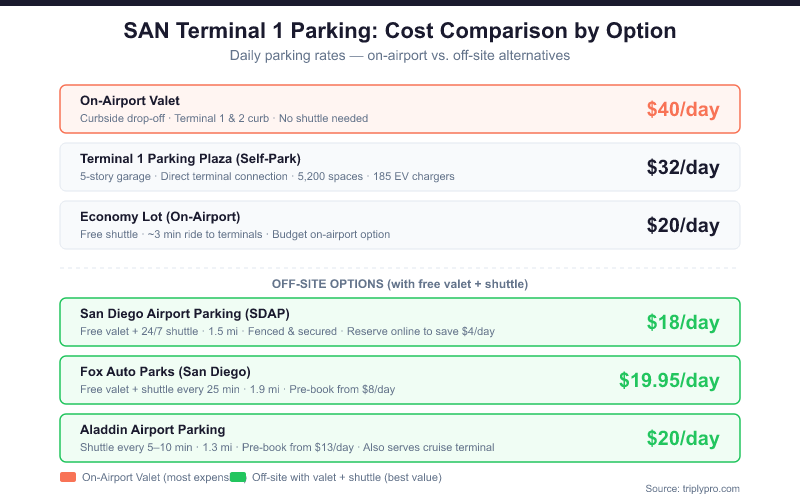 SAN Terminal 1 Parking: Cost Comparison by Option
Daily parking rates — on-airport vs. off-site alternatives

On-Airport Valet
Curbside drop-off · Terminal 1 & 2 curb · No shuttle needed
$40/day

Terminal 1 Parking Plaza (Self-Park)
5-story garage · Direct terminal connection · 5,200 spaces · 185 EV chargers
$32/day

Economy Lot (On-Airport)
Free shuttle · ~3 min ride to terminals · Budget on-airport option
$20/day

OFF-SITE OPTIONS (with free valet + shuttle)

San Diego Airport Parking (SDAP)
Free valet + 24/7 shuttle · 1.5 mi · Fenced & secured · Reserve online to save $4/day
$18/day

Fox Auto Parks (San Diego)
Free valet + shuttle every 25 min · 1.9 mi · Pre-book from $8/day
$19.95/day

Aladdin Airport Parking
Shuttle every 5–10 min · 1.3 mi · Pre-book from $13/day · Also serves cruise terminal
$20/day

On-Airport Valet (most expens Off-site with valet + shuttle (best value)

Source: triplypro.com