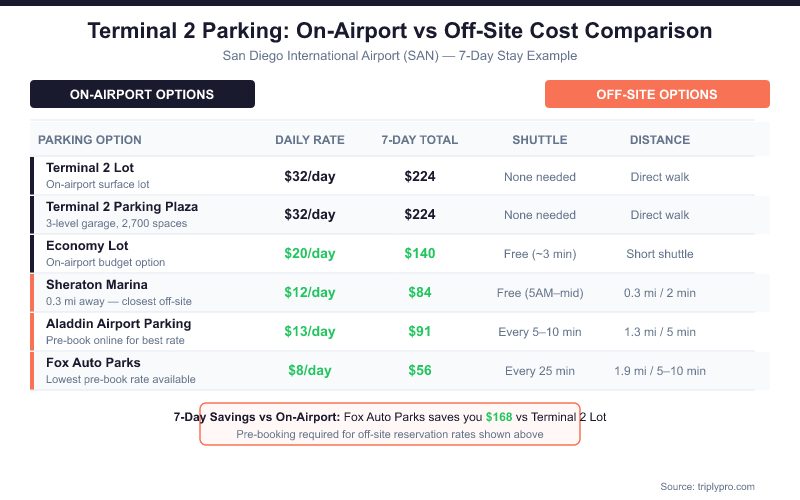 Terminal 2 Parking: On-Airport vs Off-Site Cost Comparison

San Diego International Airport (SAN) — 7-Day Stay Example

ON-AIRPORT OPTIONS

OFF-SITE OPTIONS

| PARKING OPTION | DAILY RATE | 7-DAY TOTAL | SHUTTLE | DISTANCE |
|---|---|---|---|---|
| Terminal 2 Lot On-airport surface lot | $32/day | $224 | None needed | Direct walk |
| Terminal 2 Parking Plaza 3-level garage, 2,700 spaces | $32/day | $224 | None needed | Direct walk |
| Economy Lot On-airport budget option | $20/day | $140 | Free (~3 min) | Short shuttle |
| Sheraton Marina 0.3 mi away — closest off-site | $12/day | $84 | Free (5AM–mid) | 0.3 mi / 2 min |
| Aladdin Airport Parking Pre-book online for best rate | $13/day | $91 | Every 5–10 min | 1.3 mi / 5 min |
| Fox Auto Parks Lowest pre-book rate available | $8/day | $56 | Every 25 min | 1.9 mi / 5–10 min |

7-Day Savings vs On-Airport: Fox Auto Parks saves you $168 vs Terminal 2 Lot

Pre-booking required for off-site reservation rates shown above

Source: triplypro.com