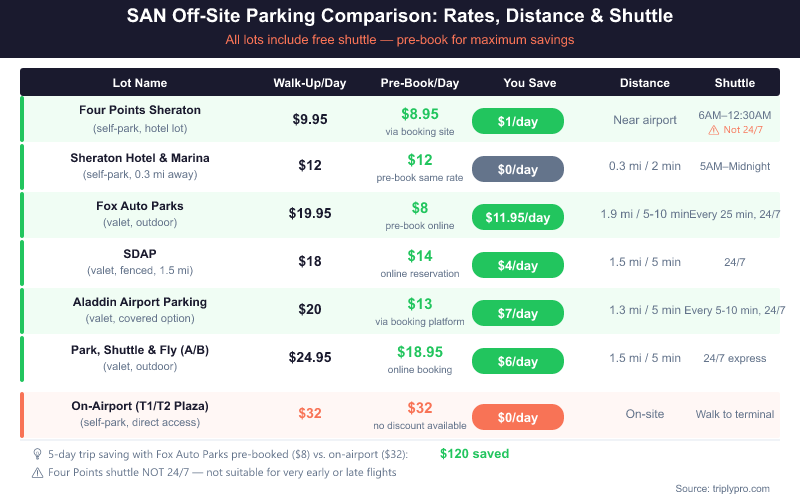 SAN Off-Site Parking Comparison: Rates, Distance & Shuttle

All lots include free shuttle — pre-book for maximum savings

| Lot Name | Walk-Up/Day | Pre-Book/Day | You Save | Distance | Shuttle |
|---|---|---|---|---|---|
| Four Points Sheraton (self-park, hotel lot) | $9.95 | $8.95 via booking site | $1/day | Near airport | 6AM–12:30AM ⚠ Not 24/7 |
| Sheraton Hotel & Marina (self-park, 0.3 mi away) | $12 | $12 pre-book same rate | $0/day | 0.3 mi / 2 min | 5AM–Midnight |
| Fox Auto Parks (valet, outdoor) | $19.95 | $8 pre-book online | $11.95/day | 1.9 mi / 5-10 min | Every 25 min, 24/7 |
| SDAP (valet, fenced, 1.5 mi) | $18 | $14 online reservation | $4/day | 1.5 mi / 5 min | 24/7 |
| Aladdin Airport Parking (valet, covered option) | $20 | $13 via booking platform | $7/day | 1.3 mi / 5 min | Every 5-10 min, 24/7 |
| Park, Shuttle & Fly (A/B) (valet, outdoor) | $24.95 | $18.95 online booking | $6/day | 1.5 mi / 5 min | 24/7 express |
| On-Airport (T1/T2 Plaza) (self-park, direct access) | $32 | $32 no discount available | $0/day | On-site | Walk to terminal |

5-day trip saving with Fox Auto Parks pre-booked ($8) vs. on-airport ($32): $120 saved

⚠ Four Points shuttle NOT 24/7 — not suitable for very early or late flights

Source: triplypro.com