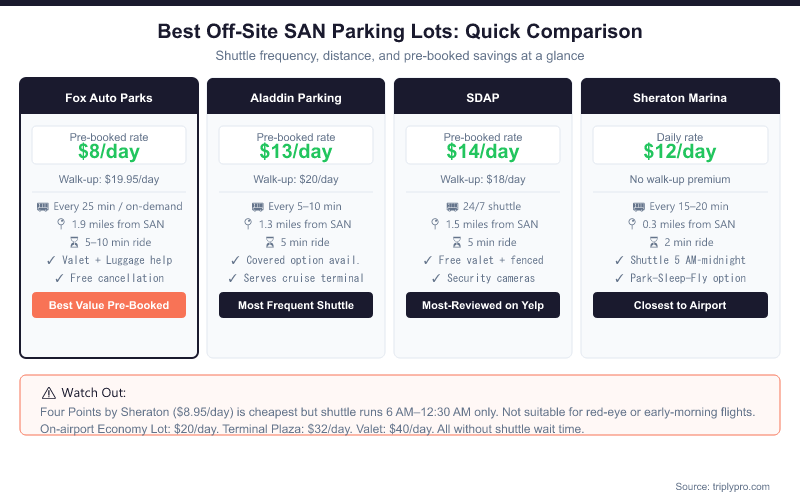 Best Off-Site SAN Parking Lots: Quick Comparison

Shuttle frequency, distance, and pre-booked savings at a glance

Fox Auto Parks

Pre-booked rate
$8/day

Walk-up: $19.95/day

Every 25 min / on-demand
1.9 miles from SAN
5–10 min ride
✓ Valet + Luggage help
✓ Free cancellation

Best Value Pre-Booked

Aladdin Parking

Pre-booked rate
$13/day

Walk-up: $20/day

Every 5–10 min
1.3 miles from SAN
5 min ride
✓ Covered option avail.
✓ Serves cruise terminal

Most Frequent Shuttle

SDAP

Pre-booked rate
$14/day

Walk-up: $18/day

24/7 shuttle
1.5 miles from SAN
5 min ride
✓ Free valet + fenced
✓ Security cameras

Most-Reviewed on Yelp

Sheraton Marina

Daily rate
$12/day

No walk-up premium

Every 15–20 min
0.3 miles from SAN
2 min ride
✓ Shuttle 5 AM-midnight
✓ Park-Sleep-Fly option

Closest to Airport

⚠ Watch Out:

Four Points by Sheraton ($8.95/day) is cheapest but shuttle runs 6 AM–12:30 AM only. Not suitable for red-eye or early-morning flights.
On-airport Economy Lot: $20/day. Terminal Plaza: $32/day. Valet: $40/day. All without shuttle wait time.

Source: triplypro.com