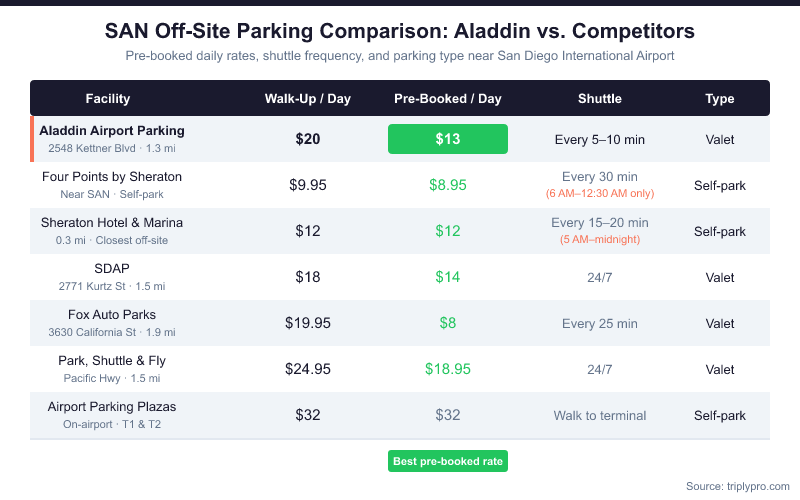 SAN Off-Site Parking Comparison: Aladdin vs. Competitors

Pre-booked daily rates, shuttle frequency, and parking type near San Diego International Airport

| Facility | Walk-Up / Day | Pre-Booked / Day | Shuttle | Type |
|---|---|---|---|---|
| Aladdin Airport Parking 2548 Kettner Blvd · 1.3 mi | $20 | $13 | Every 5–10 min | Valet |
| Four Points by Sheraton Near SAN · Self-park | $9.95 | $8.95 | Every 30 min (6 AM–12:30 AM only) | Self-park |
| Sheraton Hotel & Marina 0.3 mi · Closest off-site | $12 | $12 | Every 15–20 min (5 AM–midnight) | Self-park |
| SDAP 2771 Kurtz St · 1.5 mi | $18 | $14 | 24/7 | Valet |
| Fox Auto Parks 3630 California St · 1.9 mi | $19.95 | $8 | Every 25 min | Valet |
| Park, Shuttle & Fly Pacific Hwy · 1.5 mi | $24.95 | $18.95 | 24/7 | Valet |
| Airport Parking Plazas On-airport · T1 & T2 | $32 | $32 | Walk to terminal | Self-park |

Best pre-booked rate

Source: triplypro.com