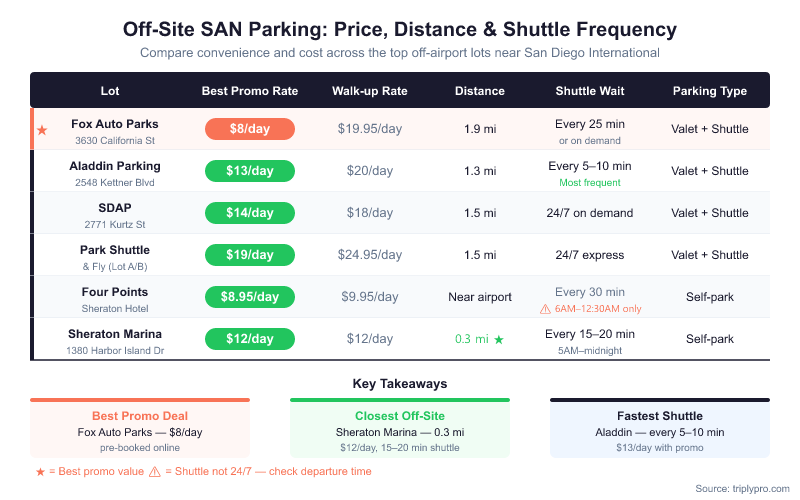 Off-Site SAN Parking: Price, Distance & Shuttle Frequency

Compare convenience and cost across the top off-airport lots near San Diego International

| Lot | Best Promo Rate | Walk-up Rate | Distance | Shuttle Wait | Parking Type |
|---|---|---|---|---|---|
| ★ Fox Auto Parks 3630 California St | $8/day | $19.95/day | 1.9 mi | Every 25 min or on demand | Valet + Shuttle |
| Aladdin Parking 2548 Kettner Blvd | $13/day | $20/day | 1.3 mi | Every 5–10 min Most frequent | Valet + Shuttle |
| SDAP 2771 Kurtz St | $14/day | $18/day | 1.5 mi | 24/7 on demand | Valet + Shuttle |
| Park Shuttle & Fly (Lot A/B) | $19/day | $24.95/day | 1.5 mi | 24/7 express | Valet + Shuttle |
| Four Points Sheraton Hotel | $8.95/day | $9.95/day | Near airport | Every 30 min ⚠ 6AM–12:30AM only | Self-park |
| Sheraton Marina 1380 Harbor Island Dr | $12/day | $12/day | 0.3 mi ★ | Every 15–20 min 5AM–midnight | Self-park |

Key Takeaways

Best Promo Deal
Fox Auto Parks — $8/day
pre-booked online

Closest Off-Site
Sheraton Marina — 0.3 mi
$12/day, 15–20 min shuttle

Fastest Shuttle
Aladdin — every 5–10 min
$13/day with promo

★ = Best promo value ⚠ = Shuttle not 24/7 — check departure time

Source: triplypro.com