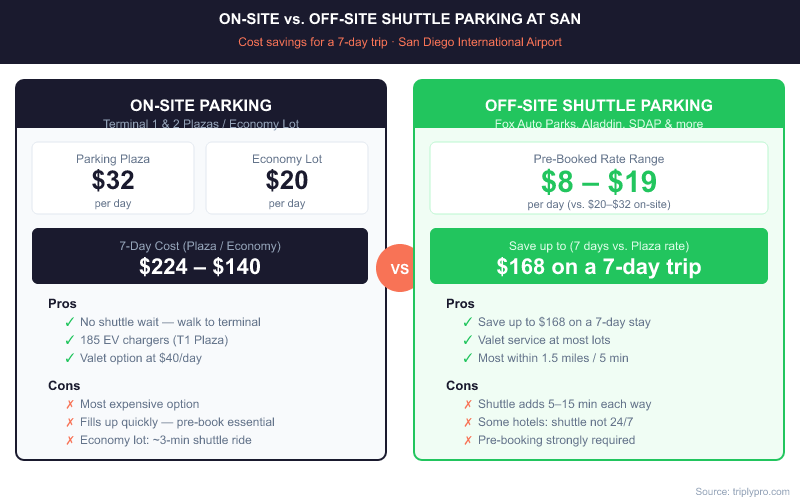 ON-SITE vs. OFF-SITE SHUTTLE PARKING AT SAN
Cost savings for a 7-day trip · San Diego International Airport

ON-SITE PARKING
Terminal 1 & 2 Plazas / Economy Lot

Parking Plaza
$32
per day

Economy Lot
$20
per day

7-Day Cost (Plaza / Economy)
$224 – $140

Pros
✓ No shuttle wait — walk to terminal
✓ 185 EV chargers (T1 Plaza)
✓ Valet option at $40/day

Cons
✗ Most expensive option
✗ Fills up quickly — pre-book essential
✗ Economy lot: ~3-min shuttle ride

VS

OFF-SITE SHUTTLE PARKING
Fox Auto Parks, Aladdin, SDAP & more

Pre-Booked Rate Range
$8 – $19
per day (vs. $20–$32 on-site)

Save up to (7 days vs. Plaza rate)
$168 on a 7-day trip

Pros
✓ Save up to $168 on a 7-day stay
✓ Valet service at most lots
✓ Most within 1.5 miles / 5 min

Cons
✗ Shuttle adds 5–15 min each way
✗ Some hotels: shuttle not 24/7
✗ Pre-booking strongly required

Source: triplypro.com