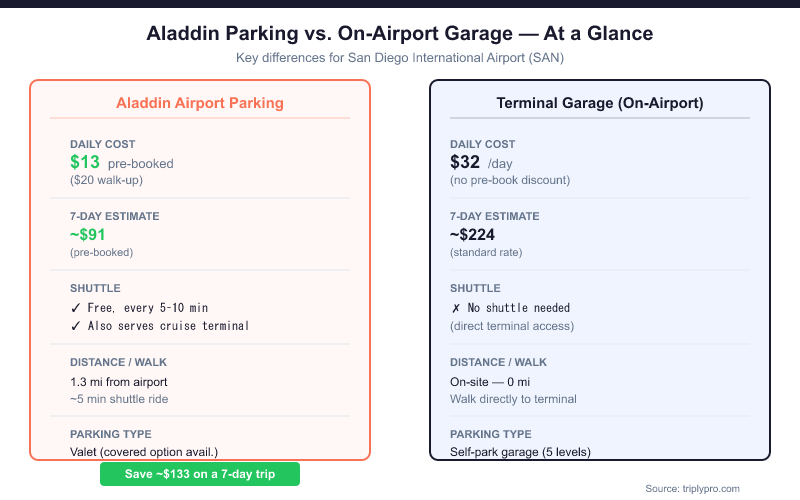 Aladdin Parking vs. On-Airport Garage — At a Glance

Key differences for San Diego International Airport (SAN)

Aladdin Airport Parking

DAILY COST
$13 pre-booked
($20 walk-up)

7-DAY ESTIMATE
~$91
(pre-booked)

SHUTTLE
✓ Free, every 5-10 min
✓ Also serves cruise terminal

DISTANCE / WALK
1.3 mi from airport
~5 min shuttle ride

PARKING TYPE
Valet (covered option avail.)

Save ~$133 on a 7-day trip

Terminal Garage (On-Airport)

DAILY COST
$32 /day
(no pre-book discount)

7-DAY ESTIMATE
~$224
(standard rate)

SHUTTLE
✗ No shuttle needed
(direct terminal access)

DISTANCE / WALK
On-site — 0 mi
Walk directly to terminal

PARKING TYPE
Self-park garage (5 levels)

Source: triplypro.com