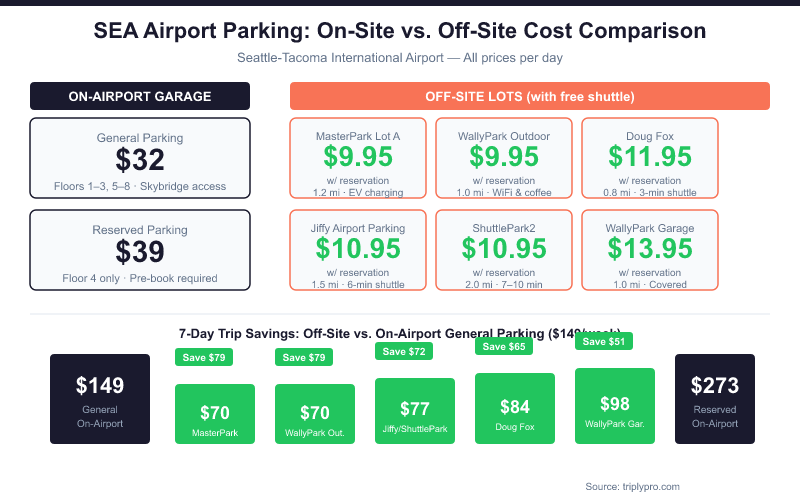 SEA Airport Parking: On-Site vs. Off-Site Cost Comparison

Seattle-Tacoma International Airport — All prices per day

ON-AIRPORT GARAGE

General Parking
$32
Floors 1–3, 5–8 · Skybridge access

Reserved Parking
$39
Floor 4 only · Pre-book required

OFF-SITE LOTS (with free shuttle)

MasterPark Lot A
$9.95
w/ reservation
1.2 mi · EV charging

WallyPark Outdoor
$9.95
w/ reservation
1.0 mi · WiFi & coffee

Doug Fox
$11.95
w/ reservation
0.8 mi · 3-min shuttle

Jiffy Airport Parking
$10.95
w/ reservation
1.5 mi · 6-min shuttle

ShuttlePark2
$10.95
w/ reservation
2.0 mi · 7–10 min

WallyPark Garage
$13.95
w/ reservation
1.0 mi · Covered

7-Day Trip Savings: Off-Site vs. On-Airport General Parking ($149/week)

$149
General
On-Airport

Save $79
$70
MasterPark

Save $79
$70
WallyPark Out.

Save $72
$77
Jiffy/ShuttlePark

Save $65
$84
Doug Fox

Save $51
$98
WallyPark Gar.

$273
Reserved
On-Airport

Source: triplypro.com