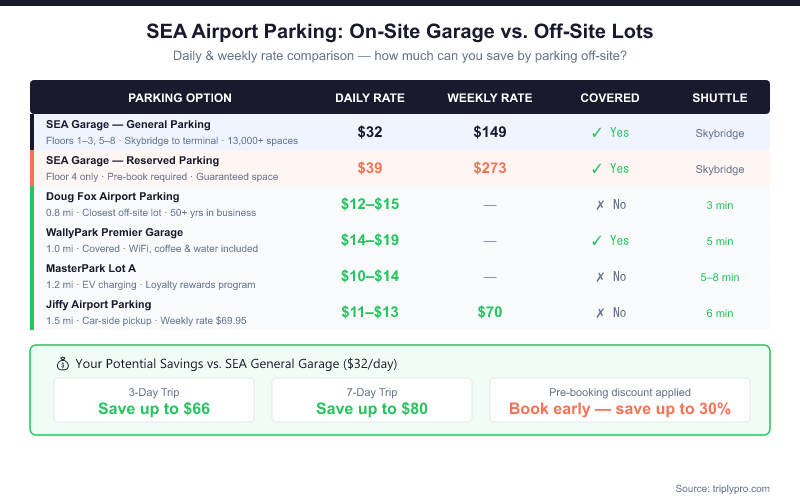 SEA Airport Parking: On-Site Garage vs. Off-Site Lots

Daily & weekly rate comparison — how much can you save by parking off-site?

| PARKING OPTION | DAILY RATE | WEEKLY RATE | COVERED | SHUTTLE |
|---|---|---|---|---|
| SEA Garage — General Parking<br>Floors 1–3, 5–8 · Skybridge to terminal · 13,000+ spaces | \$32 | \$149 | ✓ Yes | Skybridge |
| SEA Garage — Reserved Parking<br>Floor 4 only · Pre-book required · Guaranteed space | \$39 | \$273 | ✓ Yes | Skybridge |
| Doug Fox Airport Parking<br>0.8 mi · Closest off-site lot · 50+ yrs in business | \$12–\$15 | — | ✗ No | 3 min |
| WallyPark Premier Garage<br>1.0 mi · Covered · WiFi, coffee & water included | \$14–\$19 | — | ✓ Yes | 5 min |
| MasterPark Lot A<br>1.2 mi · EV charging · Loyalty rewards program | \$10–\$14 | — | ✗ No | 5–8 min |
| Jiffy Airport Parking<br>1.5 mi · Car-side pickup · Weekly rate \$69.95 | \$11–\$13 | \$70 | ✗ No | 6 min |

Your Potential Savings vs. SEA General Garage (\$32/day)

3-Day Trip
Save up to \$66

7-Day Trip
Save up to \$80

Pre-booking discount applied
Book early — save up to 30%

Source: triplypro.com