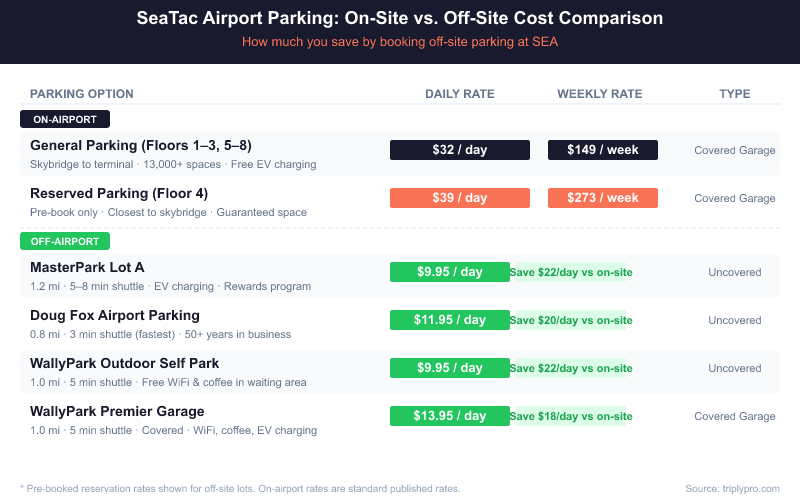 SeaTac Airport Parking: On-Site vs. Off-Site Cost Comparison

How much you save by booking off-site parking at SEA

| PARKING OPTION | DAILY RATE | WEEKLY RATE | TYPE |
|---|---|---|---|
| ON-AIRPORT | | | |
| General Parking (Floors 1–3, 5–8) Skybridge to terminal · 13,000+ spaces · Free EV charging | $32 / day | $149 / week | Covered Garage |
| Reserved Parking (Floor 4) Pre-book only · Closest to skybridge · Guaranteed space | $39 / day | $273 / week | Covered Garage |
| OFF-AIRPORT | | | |
| MasterPark Lot A 1.2 mi · 5–8 min shuttle · EV charging · Rewards program | $9.95 / day | Save $22/day vs on-site | Uncovered |
| Doug Fox Airport Parking 0.8 mi · 3 min shuttle (fastest) · 50+ years in business | $11.95 / day | Save $20/day vs on-site | Uncovered |
| WallyPark Outdoor Self Park 1.0 mi · 5 min shuttle · Free WiFi & coffee in waiting area | $9.95 / day | Save $22/day vs on-site | Uncovered |
| WallyPark Premier Garage 1.0 mi · 5 min shuttle · Covered · WiFi, coffee, EV charging | $13.95 / day | Save $18/day vs on-site | Covered Garage |

* Pre-booked reservation rates shown for off-site lots. On-airport rates are standard published rates.

Source: triplypro.com