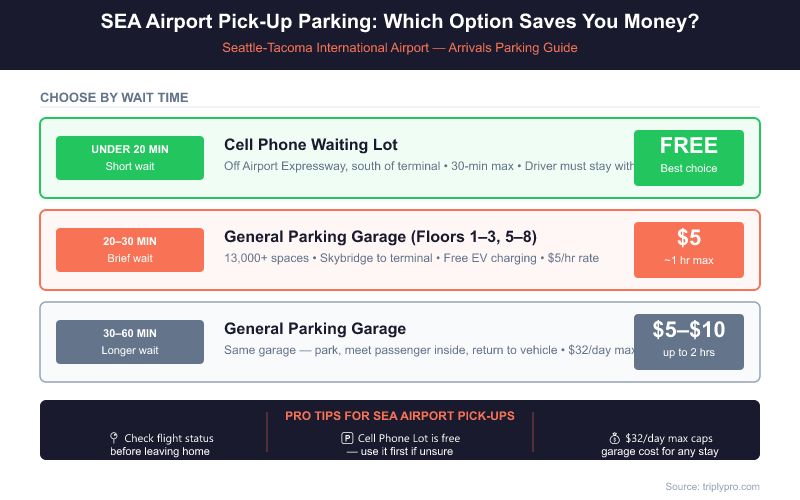 SEA Airport Pick-Up Parking: Which Option Saves You Money?

Seattle-Tacoma International Airport — Arrivals Parking Guide

CHOOSE BY WAIT TIME

UNDER 20 MIN
Short wait

Cell Phone Waiting Lot

Off Airport Expressway, south of terminal • 30-min max • Driver must stay with

FREE
Best choice

20–30 MIN
Brief wait

General Parking Garage (Floors 1–3, 5–8)

13,000+ spaces • Skybridge to terminal • Free EV charging • $5/hr rate

$5
~1 hr max

30–60 MIN
Longer wait

General Parking Garage

Same garage — park, meet passenger inside, return to vehicle • $32/day max

$5–$10
up to 2 hrs

PRO TIPS FOR SEA AIRPORT PICK-UPS

Check flight status before leaving home

P Cell Phone Lot is free — use it first if unsure

$32/day max caps garage cost for any stay

Source: triplypro.com