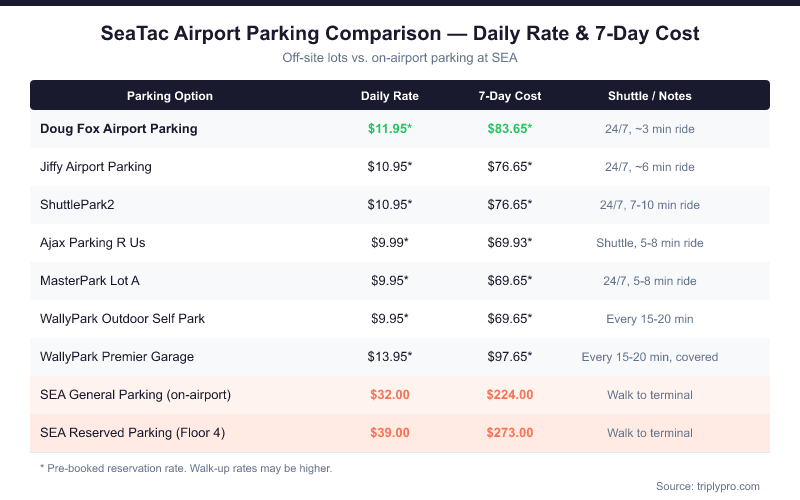 SeaTac Airport Parking Comparison — Daily Rate & 7-Day Cost

Off-site lots vs. on-airport parking at SEA

| Parking Option | Daily Rate | 7-Day Cost | Shuttle / Notes |
|---|---|---|---|
| Doug Fox Airport Parking | \$11.95* | \$83.65* | 24/7, ~3 min ride |
| Jiffy Airport Parking | \$10.95* | \$76.65* | 24/7, ~6 min ride |
| ShuttlePark2 | \$10.95* | \$76.65* | 24/7, 7-10 min ride |
| Ajax Parking R Us | \$9.99* | \$69.93* | Shuttle, 5-8 min ride |
| MasterPark Lot A | \$9.95* | \$69.65* | 24/7, 5-8 min ride |
| WallyPark Outdoor Self Park | \$9.95* | \$69.65* | Every 15-20 min |
| WallyPark Premier Garage | \$13.95* | \$97.65* | Every 15-20 min, covered |
| SEA General Parking (on-airport) | \$32.00 | \$224.00 | Walk to terminal |
| SEA Reserved Parking (Floor 4) | \$39.00 | \$273.00 | Walk to terminal |

* Pre-booked reservation rate. Walk-up rates may be higher.

Source: triplypro.com