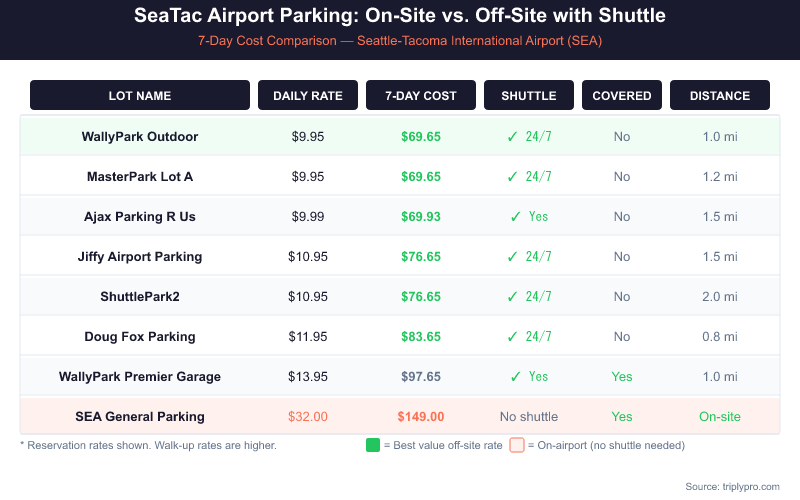 SeaTac Airport Parking: On-Site vs. Off-Site with Shuttle

7-Day Cost Comparison — Seattle-Tacoma International Airport (SEA)

| LOT NAME | DAILY RATE | 7-DAY COST | SHUTTLE | COVERED | DISTANCE |
|---|---|---|---|---|---|
| WallyPark Outdoor | $9.95 | $69.65 | ✓ 24/7 | No | 1.0 mi |
| MasterPark Lot A | $9.95 | $69.65 | ✓ 24/7 | No | 1.2 mi |
| Ajax Parking R Us | $9.99 | $69.93 | ✓ Yes | No | 1.5 mi |
| Jiffy Airport Parking | $10.95 | $76.65 | ✓ 24/7 | No | 1.5 mi |
| ShuttlePark2 | $10.95 | $76.65 | ✓ 24/7 | No | 2.0 mi |
| Doug Fox Parking | $11.95 | $83.65 | ✓ 24/7 | No | 0.8 mi |
| WallyPark Premier Garage | $13.95 | $97.65 | ✓ Yes | Yes | 1.0 mi |
| SEA General Parking | $32.00 | $149.00 | No shuttle | Yes | On-site |

* Reservation rates shown. Walk-up rates are higher.

= Best value off-site rate = On-airport (no shuttle needed)

Source: triplypro.com