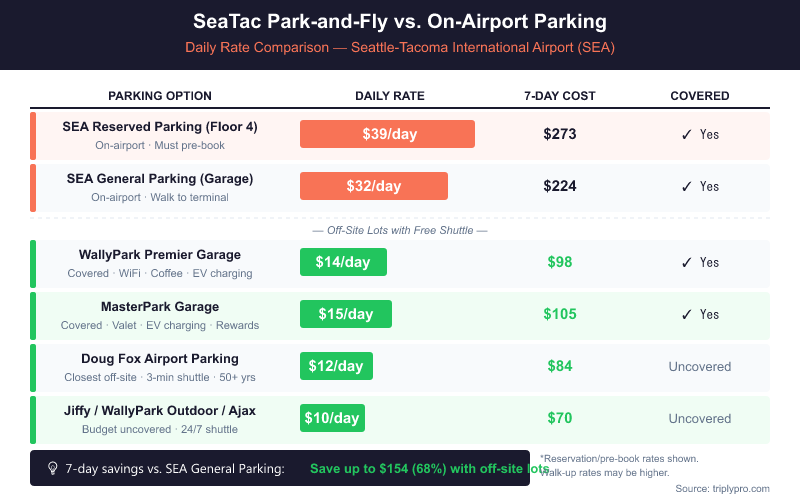 SeaTac Park-and-Fly vs. On-Airport Parking

Daily Rate Comparison — Seattle-Tacoma International Airport (SEA)

| PARKING OPTION | DAILY RATE | 7-DAY COST | COVERED |
|---|---|---|---|
| SEA Reserved Parking (Floor 4) On-airport · Must pre-book | $39/day | $273 | ✓ Yes |
| SEA General Parking (Garage) On-airport · Walk to terminal | $32/day | $224 | ✓ Yes |
| — Off-Site Lots with Free Shuttle — | | | |
| WallyPark Premier Garage Covered · WiFi · Coffee · EV charging | $14/day | $98 | ✓ Yes |
| MasterPark Garage Covered · Valet · EV charging · Rewards | $15/day | $105 | ✓ Yes |
| Doug Fox Airport Parking Closest off-site · 3-min shuttle · 50+ yrs | $12/day | $84 | Uncovered |
| Jiffy / WallyPark Outdoor / Ajax Budget uncovered · 24/7 shuttle | $10/day | $70 | Uncovered |

7-day savings vs. SEA General Parking: Save up to $154 (68%) with off-site lots

*Reservation/pre-book rates shown. Walk-up rates may be higher.

Source: triplypro.com