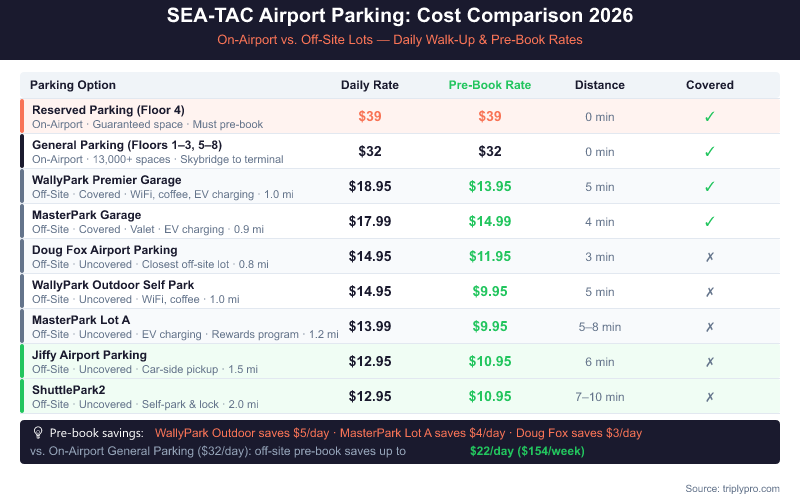 SEA-TAC Airport Parking: Cost Comparison 2026

On-Airport vs. Off-Site Lots — Daily Walk-Up & Pre-Book Rates

| Parking Option | Daily Rate | Pre-Book Rate | Distance | Covered |
|---|---|---|---|---|
| Reserved Parking (Floor 4) On-Airport · Guaranteed space · Must pre-book | $39 | $39 | 0 min | ✓ |
| General Parking (Floors 1–3, 5–8) On-Airport · 13,000+ spaces · Skybridge to terminal | $32 | $32 | 0 min | ✓ |
| WallyPark Premier Garage Off-Site · Covered · WiFi, coffee, EV charging · 1.0 mi | $18.95 | $13.95 | 5 min | ✓ |
| MasterPark Garage Off-Site · Covered · Valet · EV charging · 0.9 mi | $17.99 | $14.99 | 4 min | ✓ |
| Doug Fox Airport Parking Off-Site · Uncovered · Closest off-site lot · 0.8 mi | $14.95 | $11.95 | 3 min | ✗ |
| WallyPark Outdoor Self Park Off-Site · Uncovered · WiFi, coffee · 1.0 mi | $14.95 | $9.95 | 5 min | ✗ |
| MasterPark Lot A Off-Site · Uncovered · EV charging · Rewards program · 1.2 mi | $13.99 | $9.95 | 5–8 min | ✗ |
| Jiffy Airport Parking Off-Site · Uncovered · Car-side pickup · 1.5 mi | $12.95 | $10.95 | 6 min | ✗ |
| ShuttlePark2 Off-Site · Uncovered · Self-park & lock · 2.0 mi | $12.95 | $10.95 | 7–10 min | ✗ |

Pre-book savings: WallyPark Outdoor saves $5/day · MasterPark Lot A saves $4/day · Doug Fox saves $3/day
vs. On-Airport General Parking ($32/day): off-site pre-book saves up to $22/day ($154/week)

Source: triplypro.com