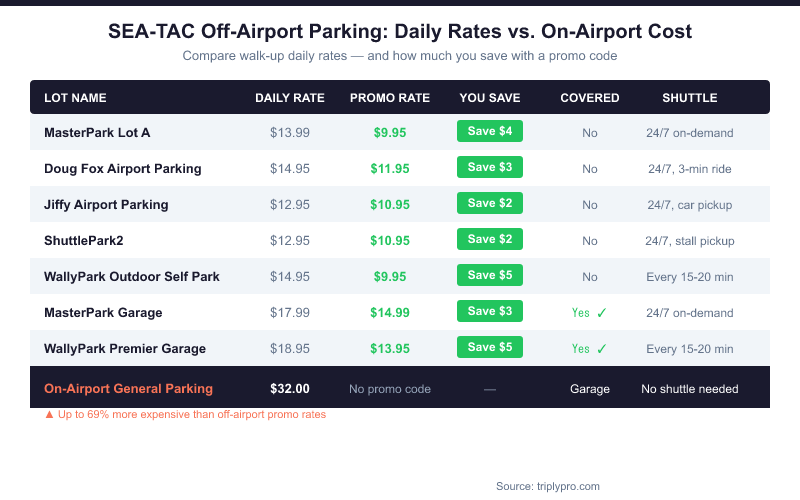 SEA-TAC Off-Airport Parking: Daily Rates vs. On-Airport Cost

Compare walk-up daily rates — and how much you save with a promo code

| LOT NAME | DAILY RATE | PROMO RATE | YOU SAVE | COVERED | SHUTTLE |
|---|---|---|---|---|---|
| MasterPark Lot A | $13.99 | $9.95 | Save $4 | No | 24/7 on-demand |
| Doug Fox Airport Parking | $14.95 | $11.95 | Save $3 | No | 24/7, 3-min ride |
| Jiffy Airport Parking | $12.95 | $10.95 | Save $2 | No | 24/7, car pickup |
| ShuttlePark2 | $12.95 | $10.95 | Save $2 | No | 24/7, stall pickup |
| WallyPark Outdoor Self Park | $14.95 | $9.95 | Save $5 | No | Every 15-20 min |
| MasterPark Garage | $17.99 | $14.99 | Save $3 | Yes ✓ | 24/7 on-demand |
| WallyPark Premier Garage | $18.95 | $13.95 | Save $5 | Yes ✓ | Every 15-20 min |
| On-Airport General Parking | $32.00 | No promo code | — | Garage | No shuttle needed |

▲ Up to 69% more expensive than off-airport promo rates

Source: triplypro.com