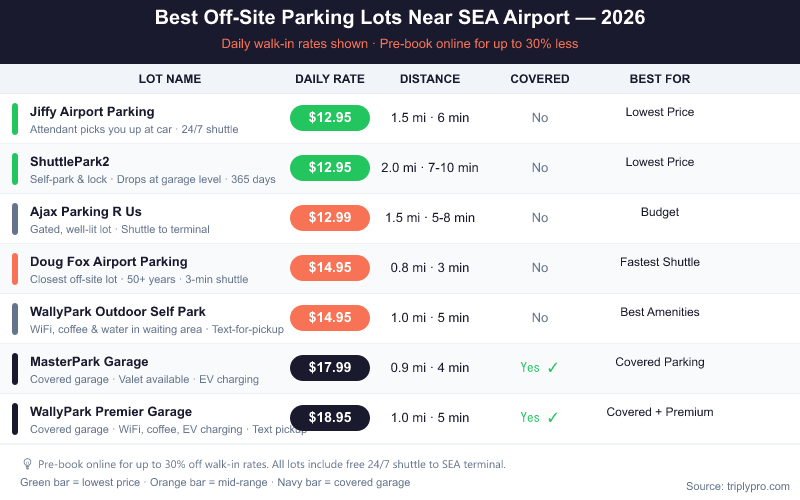 Best Off-Site Parking Lots Near SEA Airport — 2026

Daily walk-in rates shown · Pre-book online for up to 30% less

| LOT NAME | DAILY RATE | DISTANCE | COVERED | BEST FOR |
|---|---|---|---|---|
| Jiffy Airport Parking<br>Attendant picks you up at car · 24/7 shuttle | $12.95 | 1.5 mi · 6 min | No | Lowest Price |
| ShuttlePark2<br>Self-park & lock · Drops at garage level · 365 days | $12.95 | 2.0 mi · 7-10 min | No | Lowest Price |
| Ajax Parking R Us<br>Gated, well-lit lot · Shuttle to terminal | $12.99 | 1.5 mi · 5-8 min | No | Budget |
| Doug Fox Airport Parking<br>Closest off-site lot · 50+ years · 3-min shuttle | $14.95 | 0.8 mi · 3 min | No | Fastest Shuttle |
| WallyPark Outdoor Self Park<br>WiFi, coffee & water in waiting area · Text-for-pickup | $14.95 | 1.0 mi · 5 min | No | Best Amenities |
| MasterPark Garage<br>Covered garage · Valet available · EV charging | $17.99 | 0.9 mi · 4 min | Yes ✓ | Covered Parking |
| WallyPark Premier Garage<br>Covered garage · WiFi, coffee, EV charging · Text pickup | $18.95 | 1.0 mi · 5 min | Yes ✓ | Covered + Premium |

Pre-book online for up to 30% off walk-in rates. All lots include free 24/7 shuttle to SEA terminal.

Green bar = lowest price · Orange bar = mid-range · Navy bar = covered garage

Source: triplypro.com