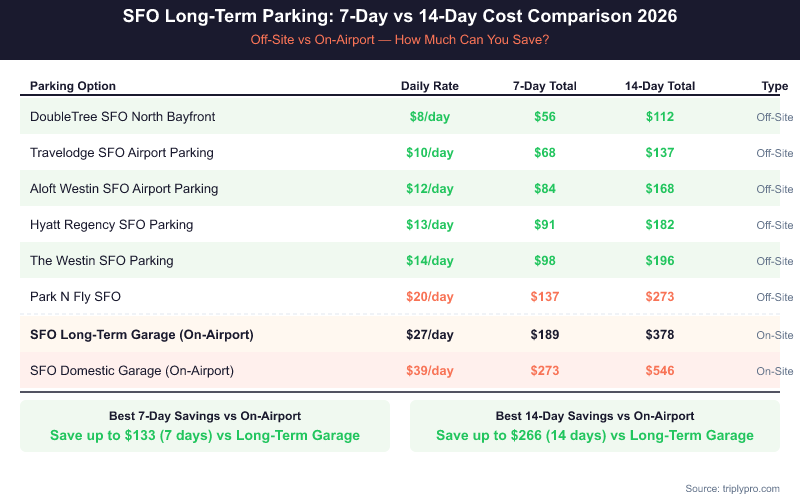 SFO Long-Term Parking: 7-Day vs 14-Day Cost Comparison 2026

Off-Site vs On-Airport — How Much Can You Save?

| Parking Option | Daily Rate | 7-Day Total | 14-Day Total | Type |
|---|---|---|---|---|
| DoubleTree SFO North Bayfront | $8/day | $56 | $112 | Off-Site |
| Travelodge SFO Airport Parking | $10/day | $68 | $137 | Off-Site |
| Aloft Westin SFO Airport Parking | $12/day | $84 | $168 | Off-Site |
| Hyatt Regency SFO Parking | $13/day | $91 | $182 | Off-Site |
| The Westin SFO Parking | $14/day | $98 | $196 | Off-Site |
| Park N Fly SFO | $20/day | $137 | $273 | Off-Site |
| SFO Long-Term Garage (On-Airport) | $27/day | $189 | $378 | On-Site |
| SFO Domestic Garage (On-Airport) | $39/day | $273 | $546 | On-Site |

Best 7-Day Savings vs On-Airport
Save up to $133 (7 days) vs Long-Term Garage

Best 14-Day Savings vs On-Airport
Save up to $266 (14 days) vs Long-Term Garage

Source: triplypro.com