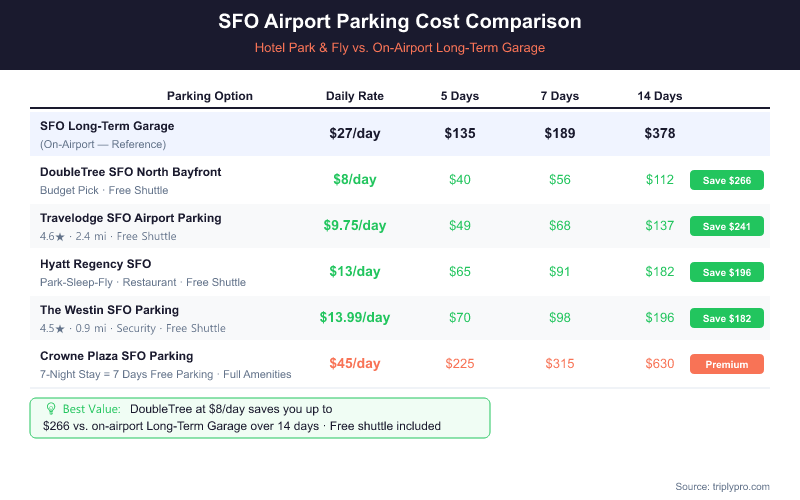 SFO Airport Parking Cost Comparison
Hotel Park & Fly vs. On-Airport Long-Term Garage

| Parking Option | Daily Rate | 5 Days | 7 Days | 14 Days | |
|---|---|---|---|---|---|
| SFO Long-Term Garage (On-Airport — Reference) | \$27/day | \$135 | \$189 | \$378 | |
| DoubleTree SFO North Bayfront Budget Pick · Free Shuttle | \$8/day | \$40 | \$56 | \$112 | Save \$266 |
| Travelodge SFO Airport Parking 4.6★ · 2.4 mi · Free Shuttle | \$9.75/day | \$49 | \$68 | \$137 | Save \$241 |
| Hyatt Regency SFO Park-Sleep-Fly · Restaurant · Free Shuttle | \$13/day | \$65 | \$91 | \$182 | Save \$196 |
| The Westin SFO Parking 4.5★ · 0.9 mi · Security · Free Shuttle | \$13.99/day | \$70 | \$98 | \$196 | Save \$182 |
| Crowne Plaza SFO Parking 7-Night Stay = 7 Days Free Parking · Full Amenities | \$45/day | \$225 | \$315 | \$630 | Premium |

Best Value: DoubleTree at \$8/day saves you up to \$266 vs. on-airport Long-Term Garage over 14 days · Free shuttle included

Source: triplypro.com