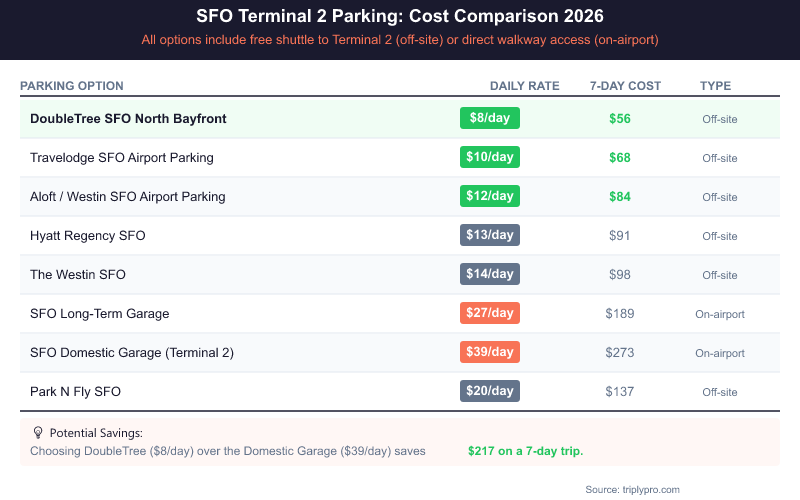 SFO Terminal 2 Parking: Cost Comparison 2026
All options include free shuttle to Terminal 2 (off-site) or direct walkway access (on-airport)

| PARKING OPTION | DAILY RATE | 7-DAY COST | TYPE |
|---|---|---|---|
| DoubleTree SFO North Bayfront | $8/day | $56 | Off-site |
| Travelodge SFO Airport Parking | $10/day | $68 | Off-site |
| Aloft / Westin SFO Airport Parking | $12/day | $84 | Off-site |
| Hyatt Regency SFO | $13/day | $91 | Off-site |
| The Westin SFO | $14/day | $98 | Off-site |
| SFO Long-Term Garage | $27/day | $189 | On-airport |
| SFO Domestic Garage (Terminal 2) | $39/day | $273 | On-airport |
| Park N Fly SFO | $20/day | $137 | Off-site |

Potential Savings:
Choosing DoubleTree ($8/day) over the Domestic Garage ($39/day) saves $217 on a 7-day trip.

Source: triplypro.com