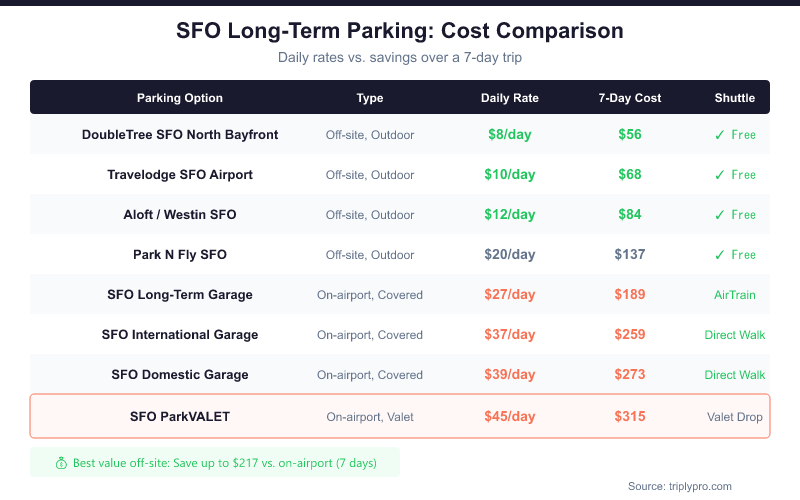 SFO Long-Term Parking: Cost Comparison

Daily rates vs. savings over a 7-day trip

| Parking Option | Type | Daily Rate | 7-Day Cost | Shuttle |
|---|---|---|---|---|
| DoubleTree SFO North Bayfront | Off-site, Outdoor | \$8/day | \$56 | ✓ Free |
| Travelodge SFO Airport | Off-site, Outdoor | \$10/day | \$68 | ✓ Free |
| Aloft / Westin SFO | Off-site, Outdoor | \$12/day | \$84 | ✓ Free |
| Park N Fly SFO | Off-site, Outdoor | \$20/day | \$137 | ✓ Free |
| SFO Long-Term Garage | On-airport, Covered | \$27/day | \$189 | AirTrain |
| SFO International Garage | On-airport, Covered | \$37/day | \$259 | Direct Walk |
| SFO Domestic Garage | On-airport, Covered | \$39/day | \$273 | Direct Walk |
| SFO ParkVALET | On-airport, Valet | \$45/day | \$315 | Valet Drop |

Best value off-site: Save up to \$217 vs. on-airport (7 days)

Source: triplypro.com