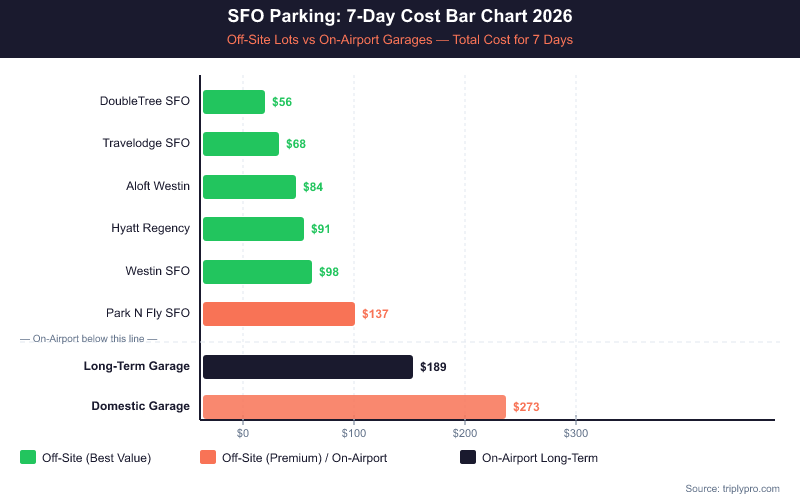 SFO Parking: 7-Day Cost Bar Chart 2026

Off-Site Lots vs On-Airport Garages — Total Cost for 7 Days

DoubleTree SFO $56
Travelodge SFO $68
Aloft Westin $84
Hyatt Regency $91
Westin SFO $98
Park N Fly SFO $137
— On-Airport below this line —
Long-Term Garage $189
Domestic Garage $273

$0 $100 $200 $300

Off-Site (Best Value) Off-Site (Premium) / On-Airport On-Airport Long-Term

Source: triplypro.com