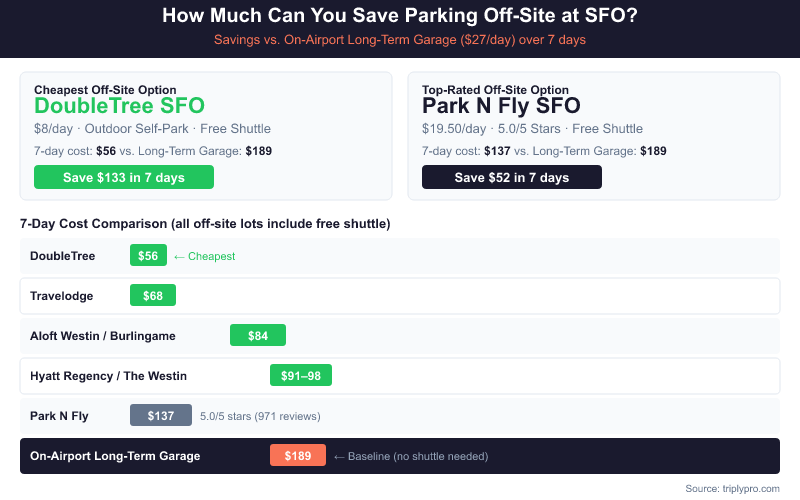 How Much Can You Save Parking Off-Site at SFO?

Savings vs. On-Airport Long-Term Garage ($27/day) over 7 days

Cheapest Off-Site Option
DoubleTree SFO
$8/day · Outdoor Self-Park · Free Shuttle
7-day cost: $56 vs. Long-Term Garage: $189
Save $133 in 7 days

Top-Rated Off-Site Option
Park N Fly SFO
$19.50/day · 5.0/5 Stars · Free Shuttle
7-day cost: $137 vs. Long-Term Garage: $189
Save $52 in 7 days

7-Day Cost Comparison (all off-site lots include free shuttle)

DoubleTree $56 ← Cheapest
Travelodge $68
Aloft Westin / Burlingame $84
Hyatt Regency / The Westin $91–98
Park N Fly $137 5.0/5 stars (971 reviews)
On-Airport Long-Term Garage $189 ← Baseline (no shuttle needed)

Source: triplypro.com