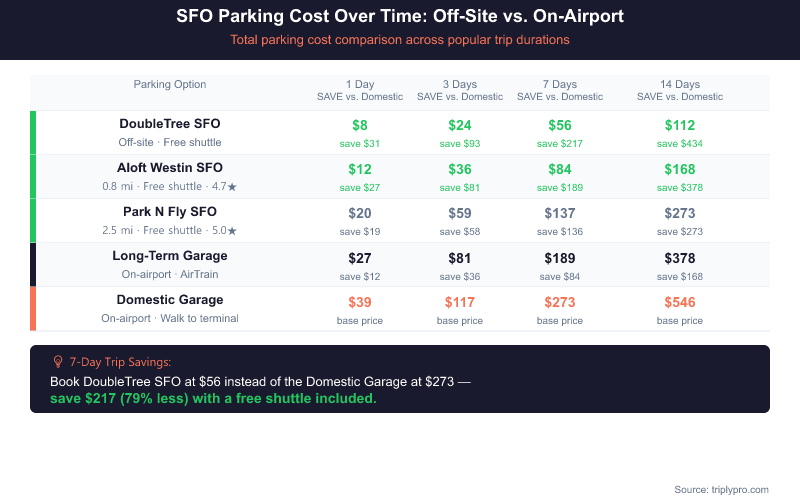 SFO Parking Cost Over Time: Off-Site vs. On-Airport

Total parking cost comparison across popular trip durations

| Parking Option | 1 Day SAVE vs. Domestic | 3 Days SAVE vs. Domestic | 7 Days SAVE vs. Domestic | 14 Days SAVE vs. Domestic |
|---|---|---|---|---|
| DoubleTree SFO Off-site · Free shuttle | \$8 save \$31 | \$24 save \$93 | \$56 save \$217 | \$112 save \$434 |
| Aloft Westin SFO 0.8 mi · Free shuttle · 4.7★ | \$12 save \$27 | \$36 save \$81 | \$84 save \$189 | \$168 save \$378 |
| Park N Fly SFO 2.5 mi · Free shuttle · 5.0★ | \$20 save \$19 | \$59 save \$58 | \$137 save \$136 | \$273 save \$273 |
| Long-Term Garage On-airport · AirTrain | \$27 save \$12 | \$81 save \$36 | \$189 save \$84 | \$378 save \$168 |
| Domestic Garage On-airport · Walk to terminal | \$39 base price | \$117 base price | \$273 base price | \$546 base price |

7-Day Trip Savings:

Book DoubleTree SFO at \$56 instead of the Domestic Garage at \$273 — save \$217 (79% less) with a free shuttle included.

Source: triplypro.com