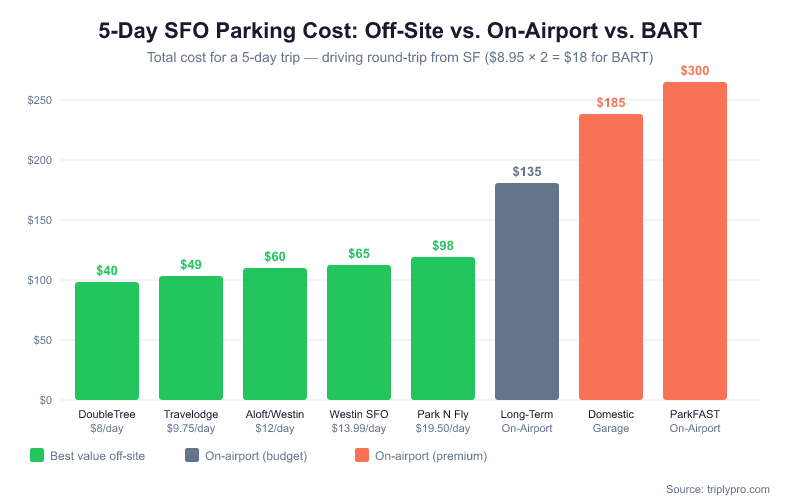 5-Day SFO Parking Cost: Off-Site vs. On-Airport vs. BART

Total cost for a 5-day trip — driving round-trip from SF ($8.95 × 2 = $18 for BART)

$250
$200
$150
$100
$50
$0

$40
$49
$60
$65
$98
$135
$185
$300

DoubleTree
$8/day

Travelodge
$9.75/day

Aloft/Westin
$12/day

Westin SFO
$13.99/day

Park N Fly
$19.50/day

Long-Term
On-Airport

Domestic
Garage

ParkFAST
On-Airport

Best value off-site
On-airport (budget)
On-airport (premium)

Source: triplypro.com