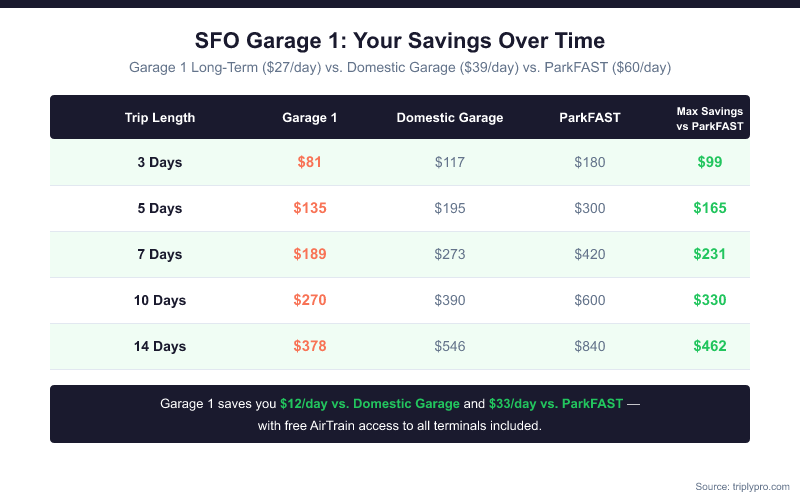 SFO Garage 1: Your Savings Over Time

Garage 1 Long-Term (\$27/day) vs. Domestic Garage (\$39/day) vs. ParkFAST (\$60/day)

| Trip Length | Garage 1 | Domestic Garage | ParkFAST | Max Savings vs ParkFAST |
|---|---|---|---|---|
| 3 Days | \$81 | \$117 | \$180 | \$99 |
| 5 Days | \$135 | \$195 | \$300 | \$165 |
| 7 Days | \$189 | \$273 | \$420 | \$231 |
| 10 Days | \$270 | \$390 | \$600 | \$330 |
| 14 Days | \$378 | \$546 | \$840 | \$462 |

Garage 1 saves you \$12/day vs. Domestic Garage and \$33/day vs. ParkFAST — with free AirTrain access to all terminals included.

Source: triplypro.com